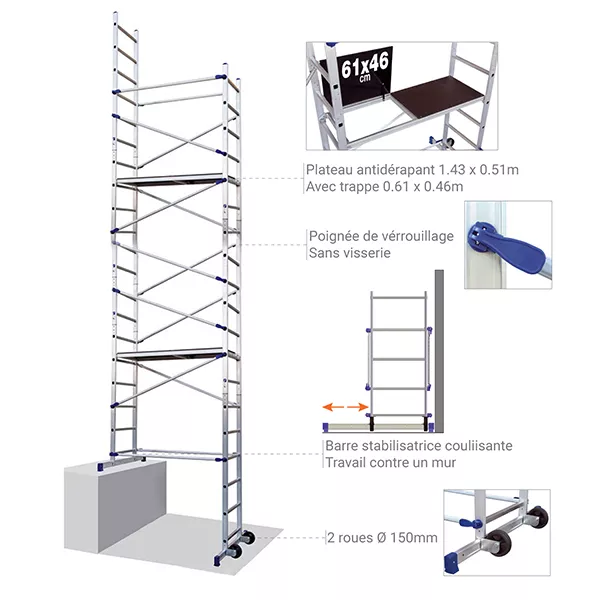 61x46
cm

Plateau antidérapant 1.43 x 0.51m
Avec trappe 0.61 x 0.46m

Poignée de vérrouillage
Sans visserie

Barre stabilisatrice couliisante
Travail contre un mur

2 roues Ø 150mm