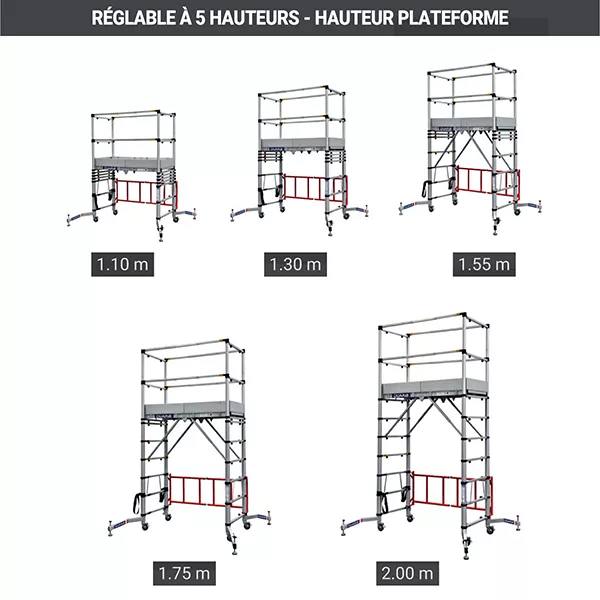 RÉGLABLE À 5 HAUTEURS - HAUTEUR PLATEFORME

1.10 m

1.30 m

1.55 m

1.75 m

2.00 m