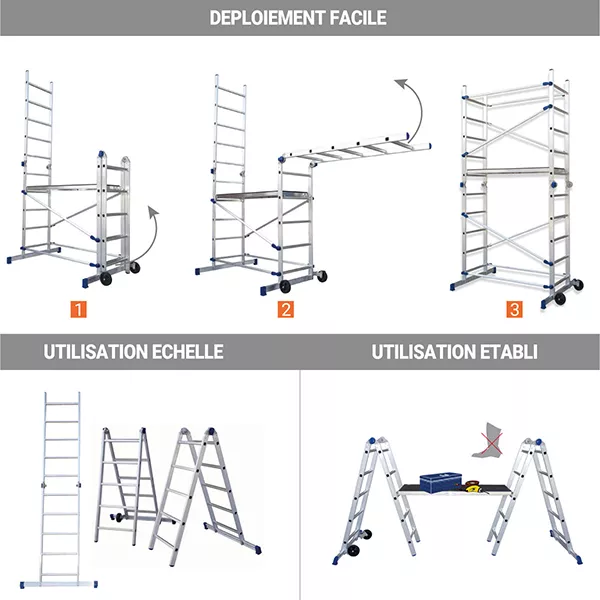 DEPLOIEMENT FACILE

1

2

3

UTILISATION ECHELLE

UTILISATION ETABLI